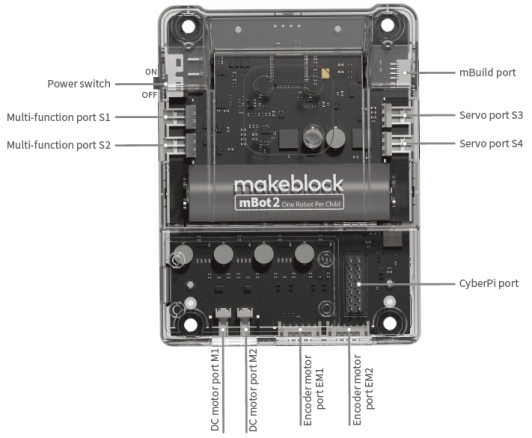 ON
OFF
Power switch
Multi-function port S1
Multi-function port S2
mBuild port
Servo port S3
Servo port S4
makeblock
mBot 2 One Robot Per Child
CyberPi port
DC motor port M1
DC motor port M2
Encoder motor port EM1
Encoder motor port EM2